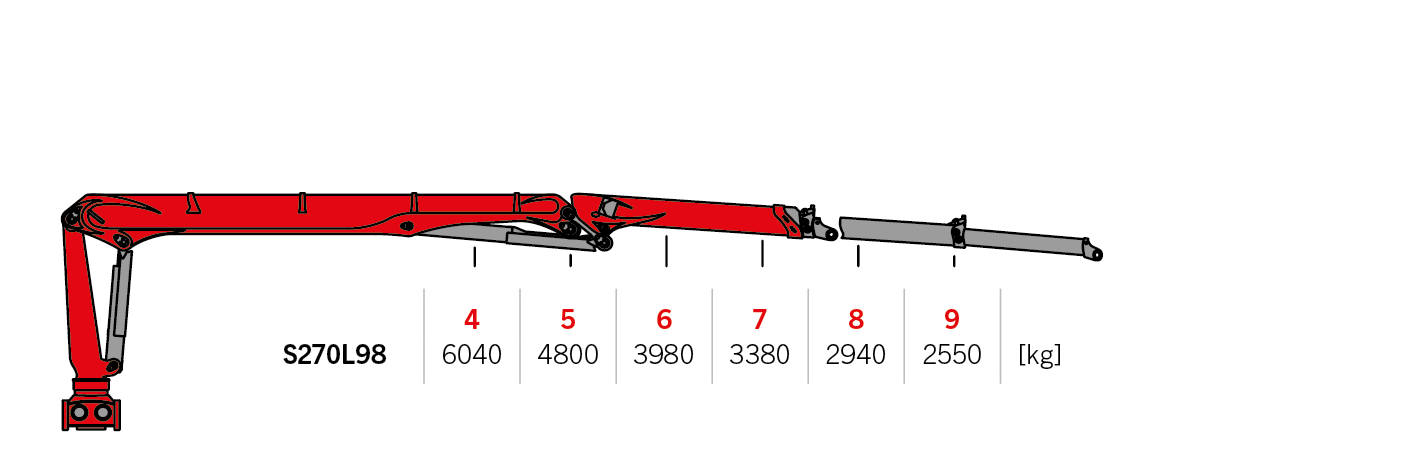 | | 4 | 5 | 6 | 7 | 8 | 9 | |
|---|---|---|---|---|---|---|---|
| S270L98 | 6040 | 4800 | 3980 | 3380 | 2940 | 2550 | [kg] |