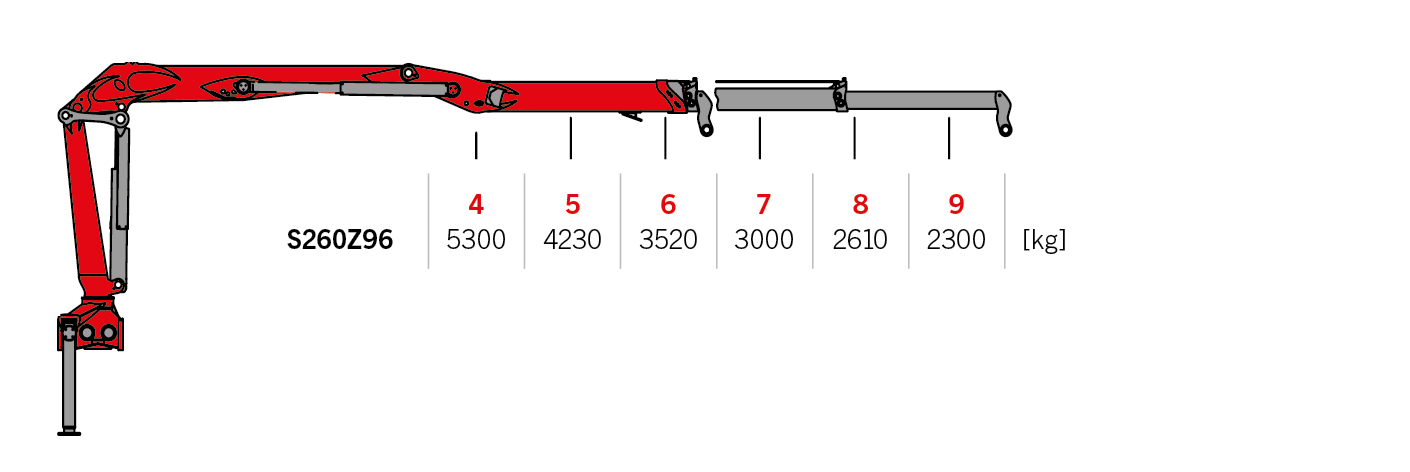 |  | 4 | 5 | 6 | 7 | 8 | 9 |  |
|---|---|---|---|---|---|---|---|
| S260Z96 | 5300 | 4230 | 3520 | 3000 | 2610 | 2300 | [kg] |