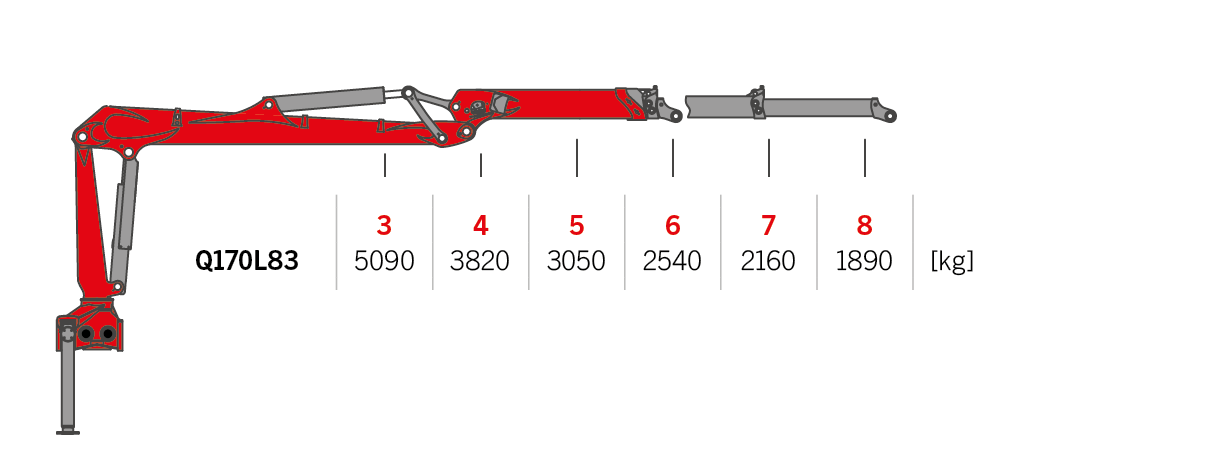 |  | 3 | 4 | 5 | 6 | 7 | 8 |  |
|---|---|---|---|---|---|---|---|
| Q170L83 | 5090 | 3820 | 3050 | 2540 | 2160 | 1890 | [kg] |