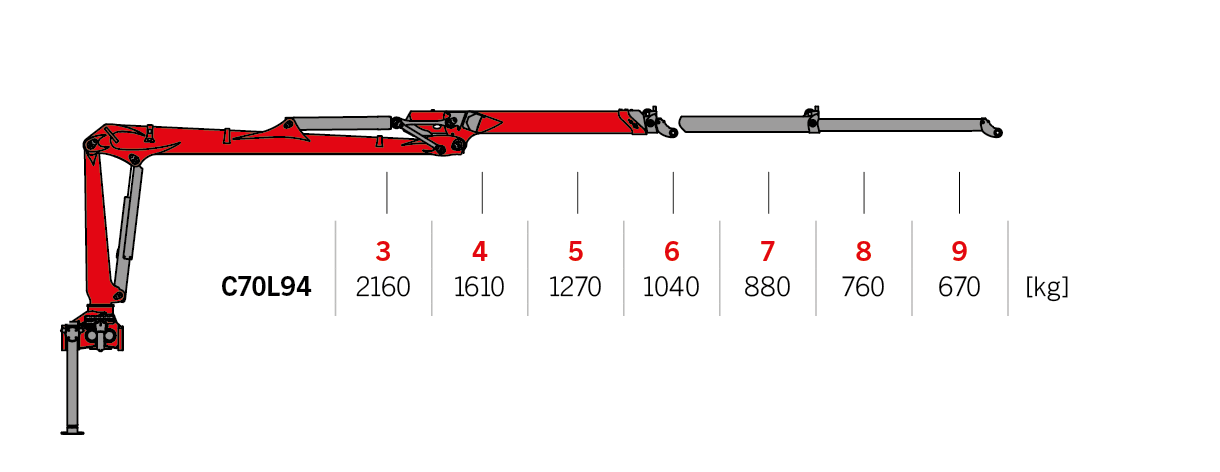 |  | 3 | 4 | 5 | 6 | 7 | 8 | 9 |  |
|---|---|---|---|---|---|---|---|---|
| C70L94 | 2160 | 1610 | 1270 | 1040 | 880 | 760 | 670 | [kg] |