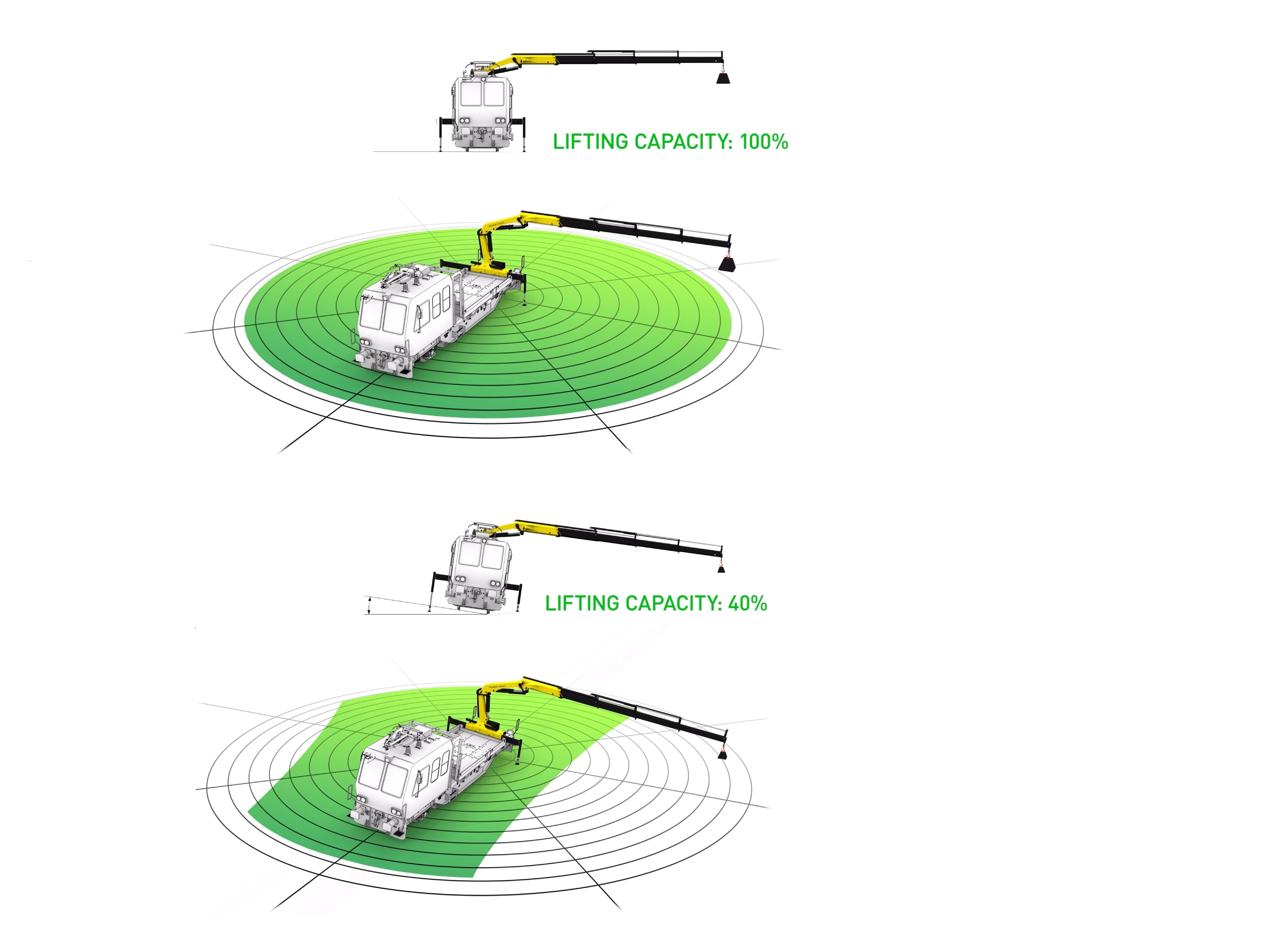 LIFTING CAPACITY: 100%

LIFTING CAPACITY: 40%