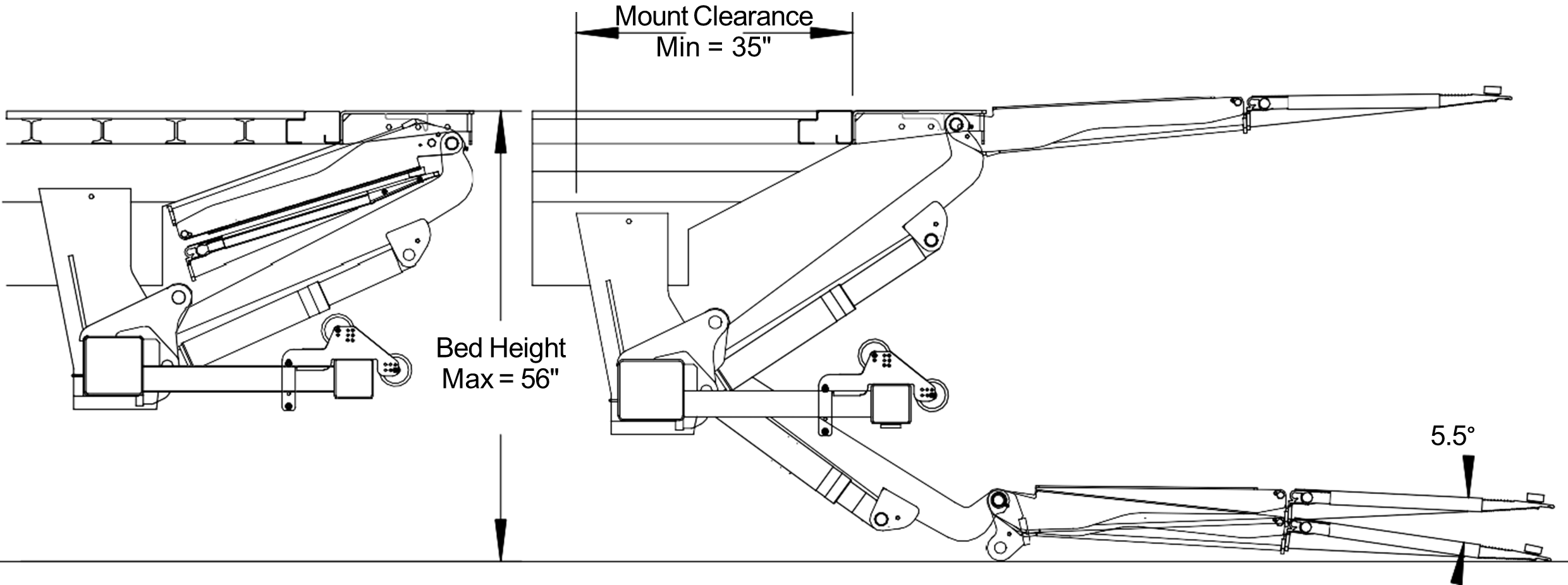 Mount Clearance
Min = 35"

Bed Height
Max = 56"

5.5°