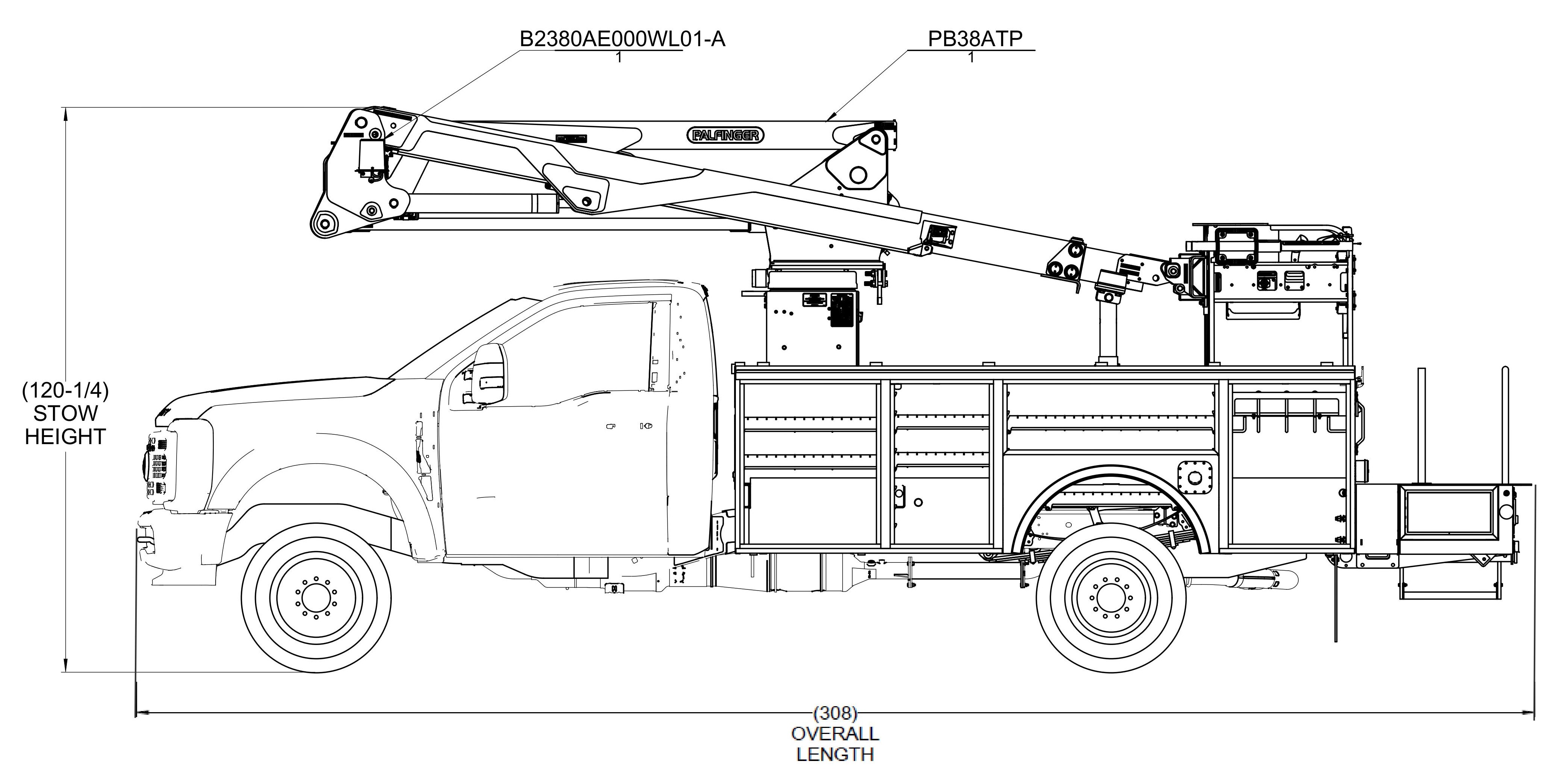 B2380AE000WL01-A
1

PB38ATP
1

PALFINGER

(120-1/4)
STOW
HEIGHT

(308)
OVERALL
LENGTH